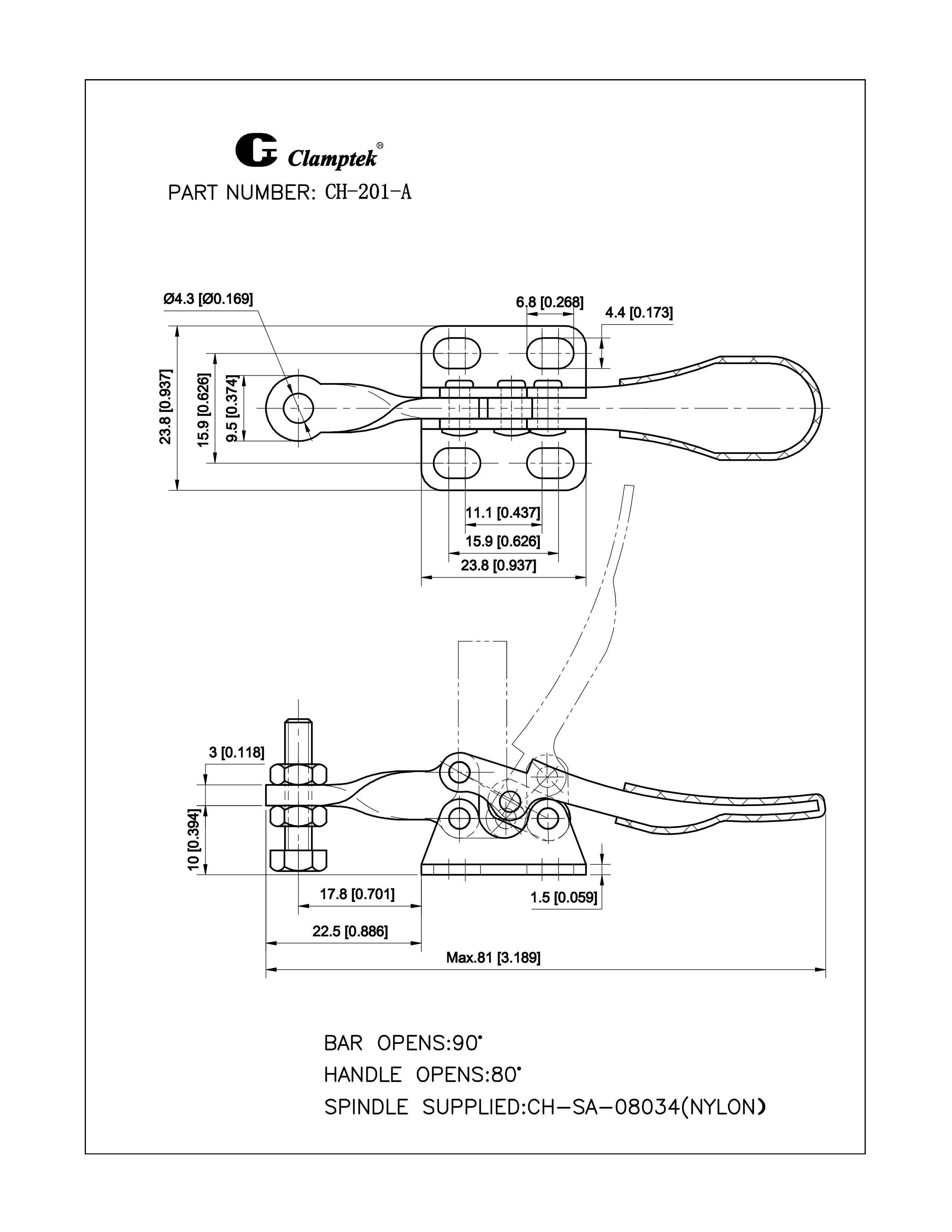 Clamptek®

PART NUMBER: CH-201-A

Ø4.3 [Ø0.169]

6.8 [0.268]

4.4 [0.173]

23.8 [0.937]

15.9 [0.626]

9.5 [0.374]

11.1 [0.437]

15.9 [0.626]

23.8 [0.937]

3 [0.118]

10 [0.394]

17.8 [0.701]

1.5 [0.059]

22.5 [0.886]

Max.81 [3.189]

BAR OPENS:90°

HANDLE OPENS:80°

SPINDLE SUPPLIED:CH-SA-08034(NYLON)